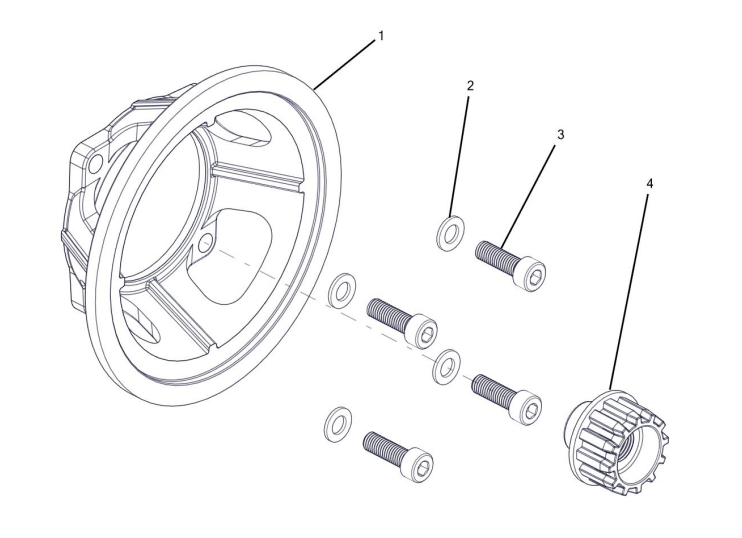 1
2
3
4