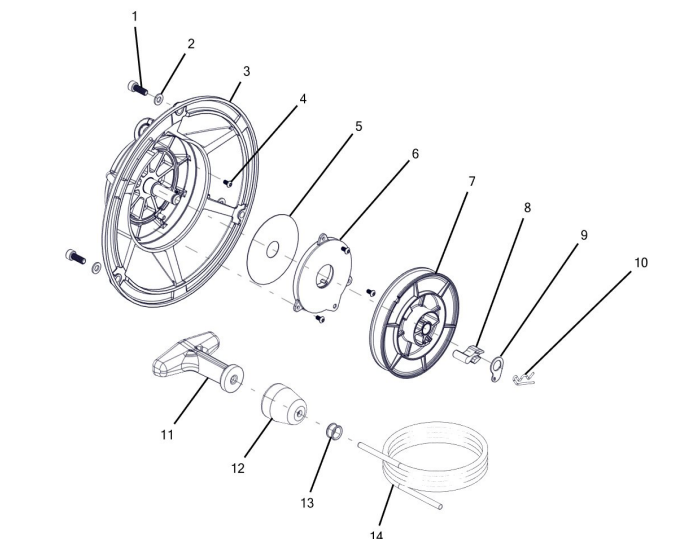 1
2
3
4
5
6
7
8
9
10
11
12
13
14